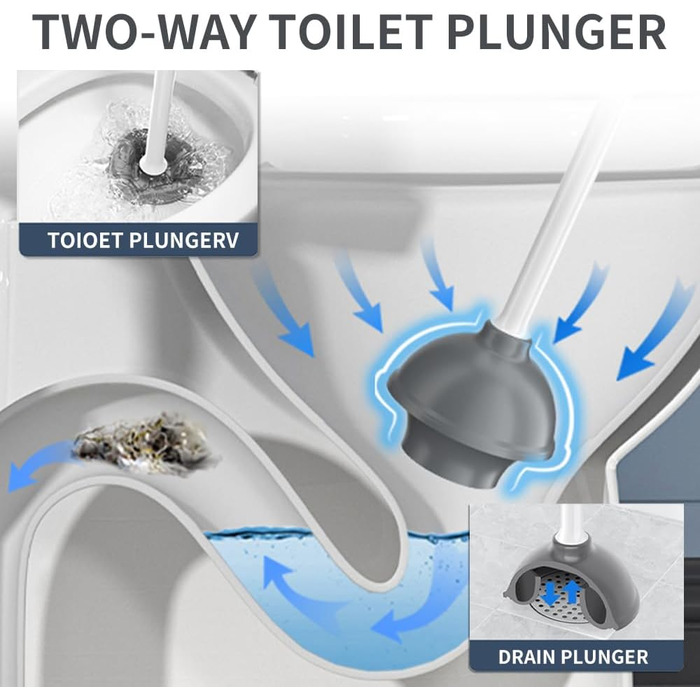 TWO-WAY TOILET PLUNGER

TOIOET PLUNGERV

DRAIN PLUNGER