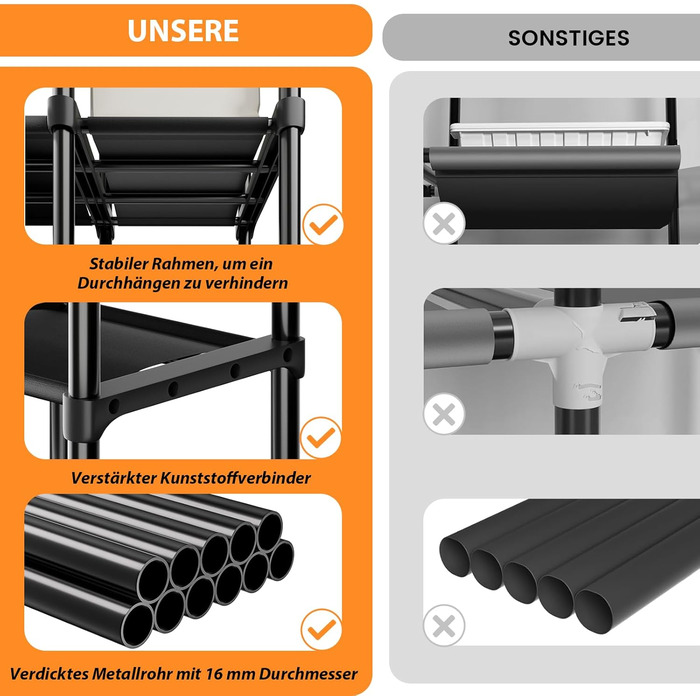 UNSERE

Stabiler Rahmen, um ein Durchhängen zu verhindern

Verstärkter Kunststoffverbinder

Verdicktes Metallrohr mit 16 mm Durchmesser

SONSTIGES