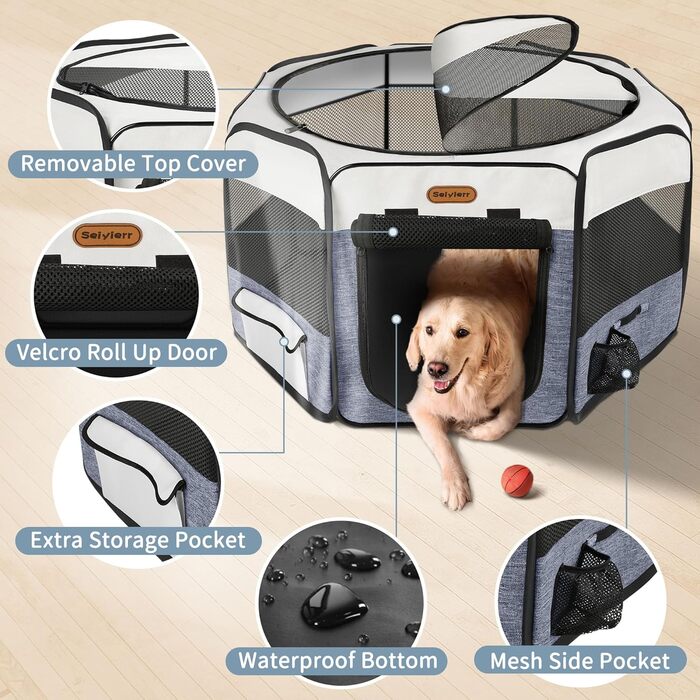 Removable Top Cover

Seiyierr

Seiyierr

Velcro Roll Up Door

Extra Storage Pocket

Waterproof Bottom

Mesh Side Pocket