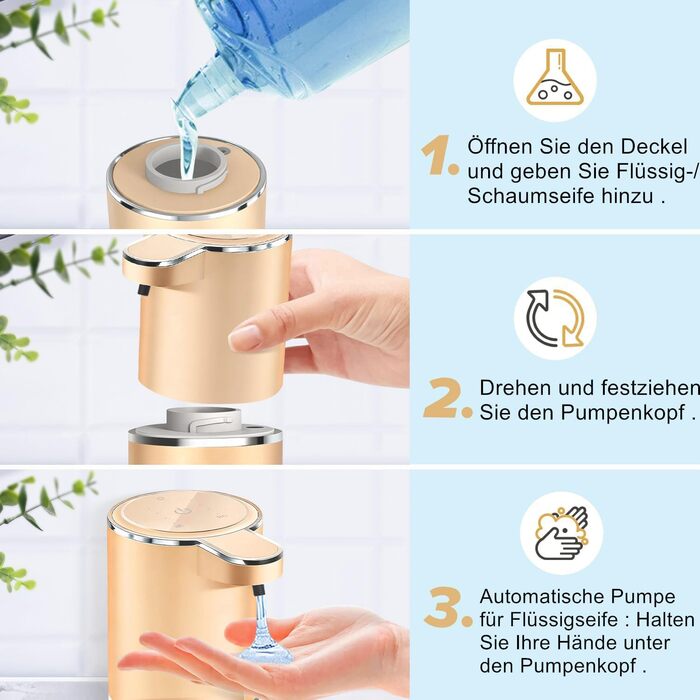 1. Öffnen Sie den Deckel und geben Sie Flüssig-/ Schaumseife hinzu .

2. Drehen und festziehen Sie den Pumpenkopf .

3. Automatische Pumpe für Flüssigseife : Halten Sie Ihre Hände unter den Pumpenkopf .