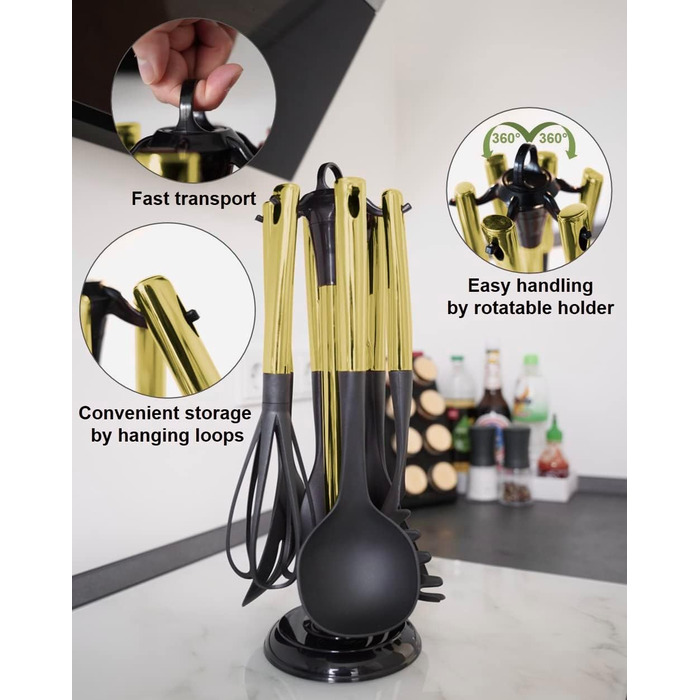 Fast transport

360° 360°

Easy handling by rotatable holder

Convenient storage by hanging loops