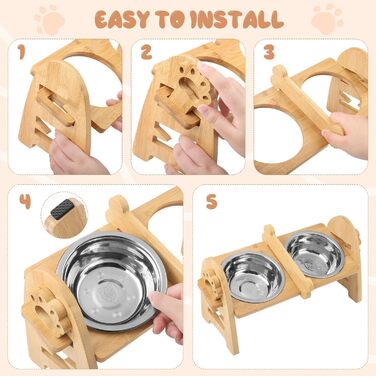 EASY TO INSTALL

1

2

3

4

5