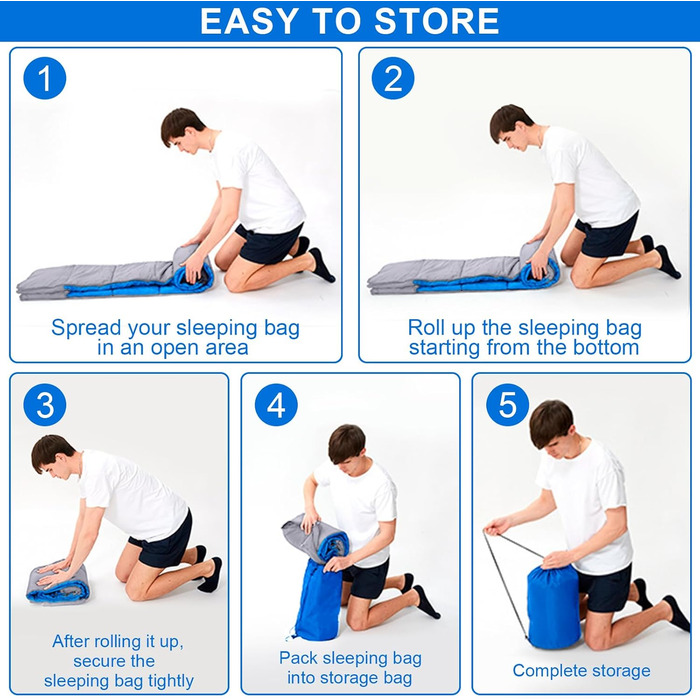 EASY TO STORE

1

Spread your sleeping bag in an open area

2

Roll up the sleeping bag starting from the bottom

3

After rolling it up, secure the sleeping bag tightly

4

Pack sleeping bag into storage bag

5

Complete storage