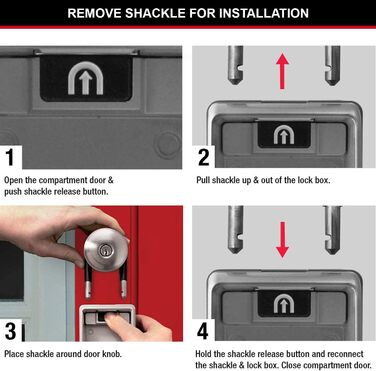 REMOVE SHACKLE FOR INSTALLATION

1

Open the compartment door & push shackle release button.

2

Pull shackle up & out of the lock box.

3

Place shackle around door knob.

4

Hold the shackle release button and reconnect the shackle & lock box. Close compartment door.