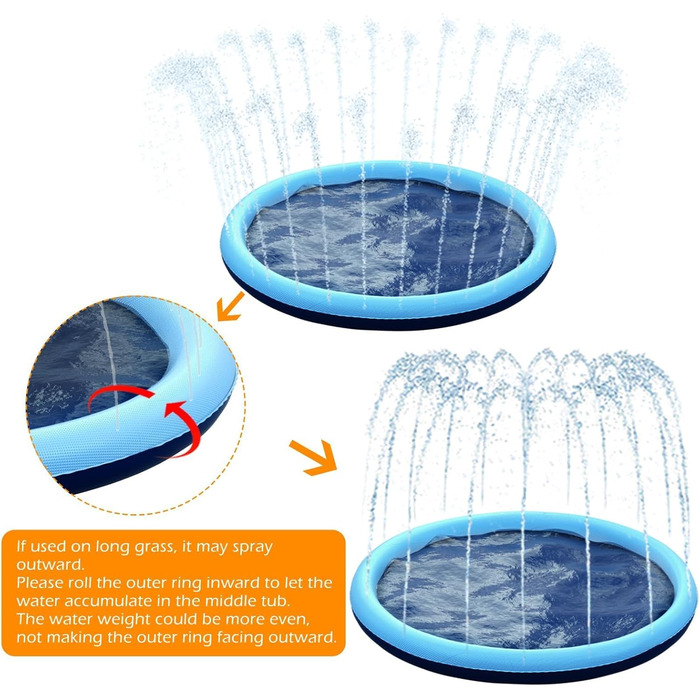 If used on long grass, it may spray outward.
Please roll the outer ring inward to let the water accumulate in the middle tub.
The water weight could be more even, not making the outer ring facing outward.