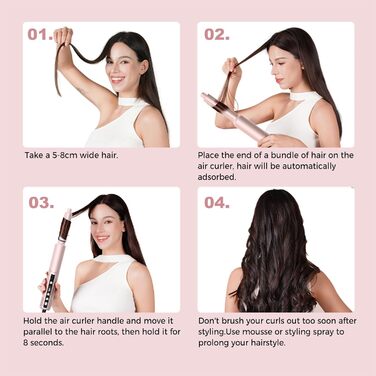 01.

Take a 5-8cm wide hair.

02.

Place the end of a bundle of hair on the air curler. hair will be automatically adsorbed.

03.

Hold the air curler handle and move it parallel to the hair roots, then hold it for 8 seconds.

04.

Don't brush your curls out too soon after styling.Use mousse or styling spray to prolong your hairstyle.