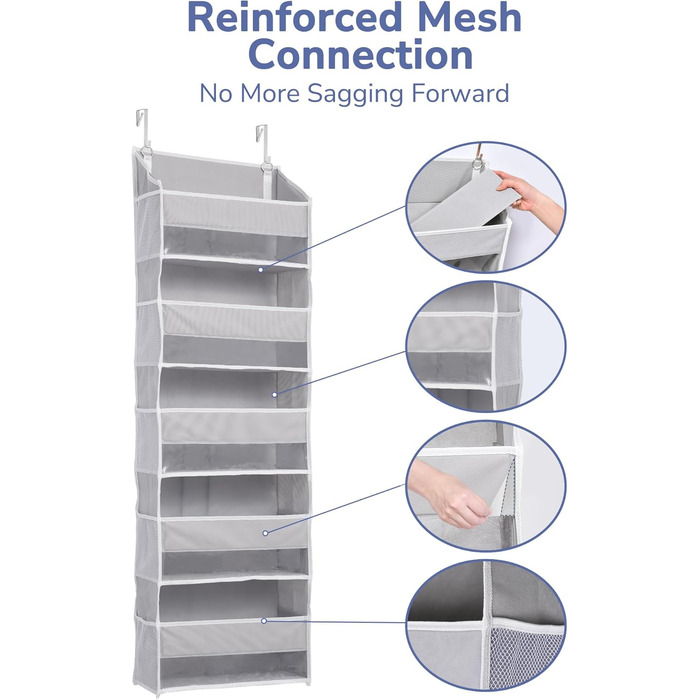 Reinforced Mesh Connection
No More Sagging Forward