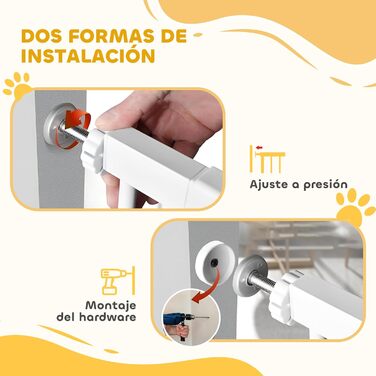 DOS FORMAS DE INSTALACIÓN

Ajuste a presión

Montaje del hardware