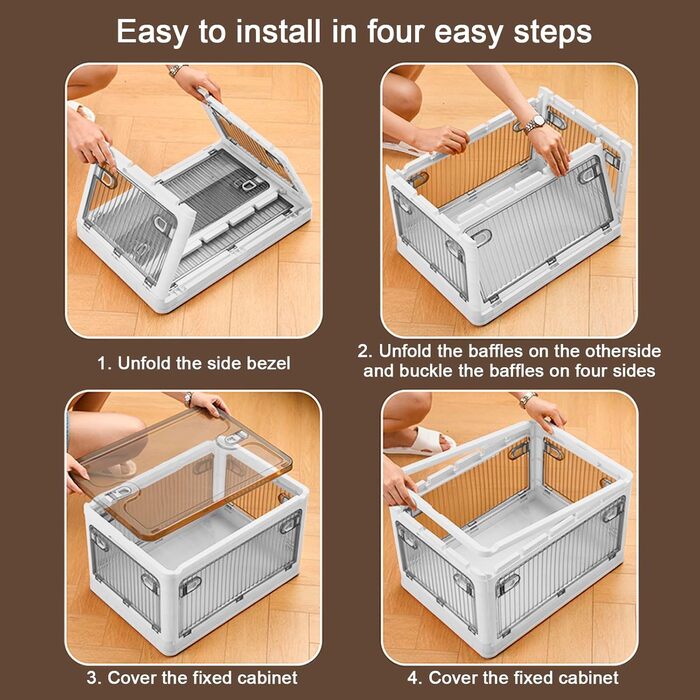 Easy to install in four easy steps

1. Unfold the side bezel

2. Unfold the baffles on the otherside and buckle the baffles on four sides

3. Cover the fixed cabinet

4. Cover the fixed cabinet