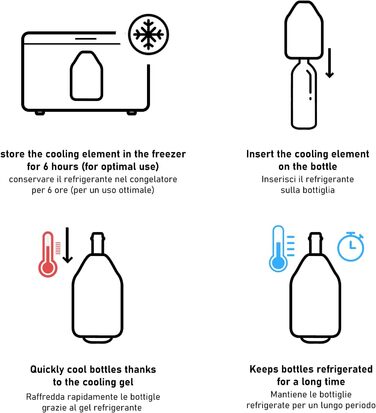 store the cooling element in the freezer for 6 hours (for optimal use)
conservare il refrigerante nel congelatore per 6 ore (per un uso ottimale)

Insert the cooling element on the bottle
Inserisci il refrigerante sulla bottiglia

Quickly cool bottles thanks to the cooling gel
Raffredda rapidamente le bottigle grazie al gel refrigerante

Keeps bottles refrigerated for a long time
Mantiene le bottiglie refrigerate per un lungo periodo