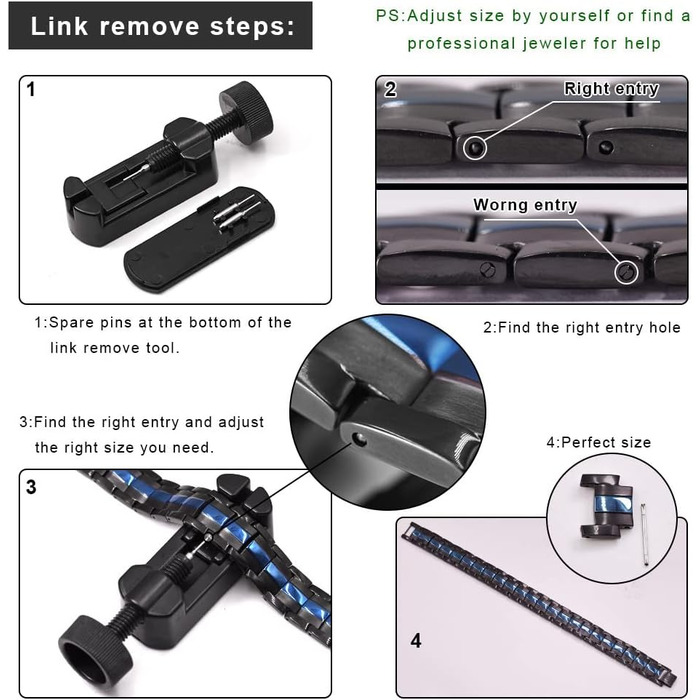 Link remove steps:

PS:Adjust size by yourself or find a professional jeweler for help

1

2

Right entry

Worng entry

1:Spare pins at the bottom of the link remove tool.

2:Find the right entry hole

3:Find the right entry and adjust the right size you need.

4:Perfect size

3

4