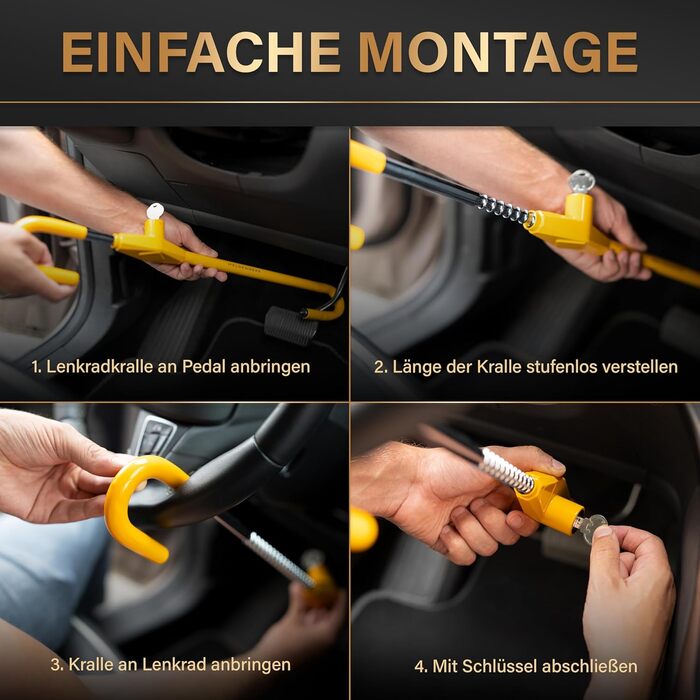 EINFACHE MONTAGE

1. Lenkradkralle an Pedal anbringen

2. Länge der Kralle stufenlos verstellen

3. Kralle an Lenkrad anbringen

4. Mit Schlüssel abschließen