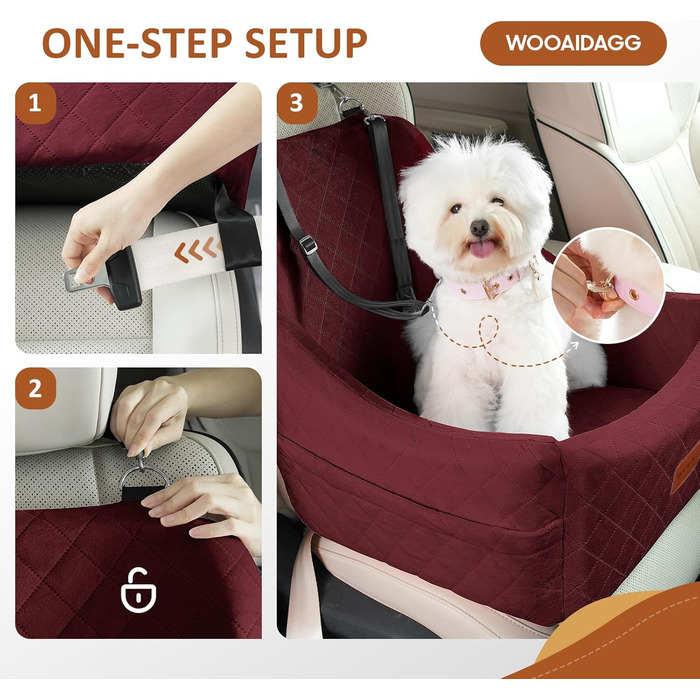 ONE-STEP SETUP

WOOAIDAGG

1

2

3