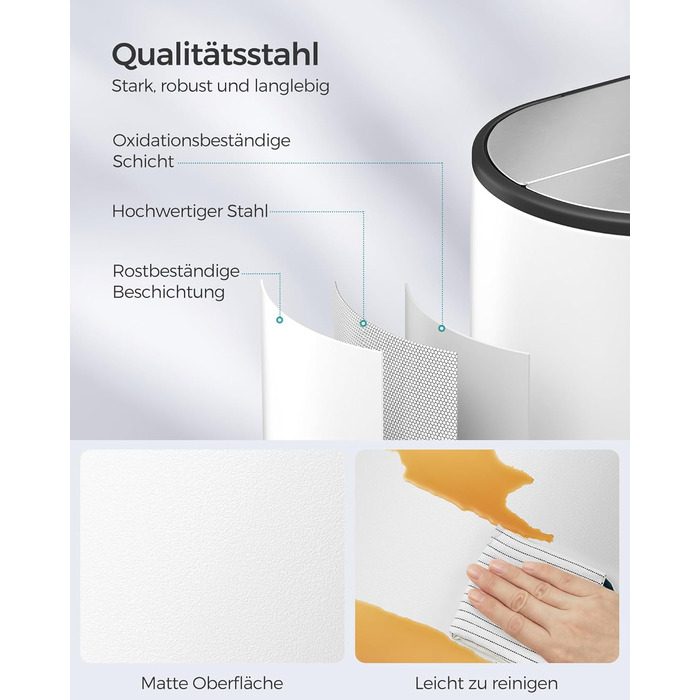 Qualitätsstahl
Stark, robust und langlebig

Oxidationsbeständige Schicht

Hochwertiger Stahl

Rostbeständige Beschichtung

Matte Oberfläche

Leicht zu reinigen