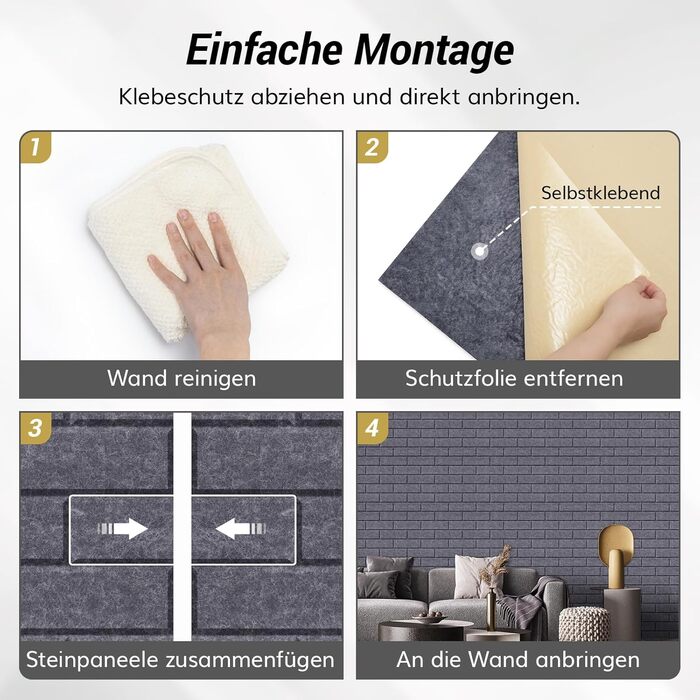 Einfache Montage

Klebeschutz abziehen und direkt anbringen.

1

Wand reinigen

2

Selbstklebend

Schutzfolie entfernen

3

Steinpaneele zusammenfügen

4

An die Wand anbringen