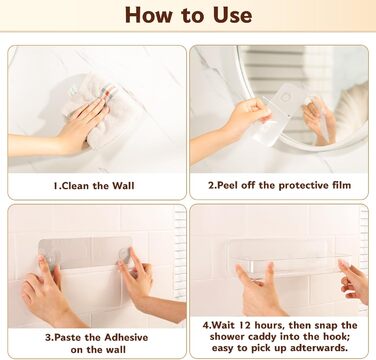 How to Use

1.Clean the Wall

2.Peel off the protective film

3.Paste the Adhesive on the wall

4.Wait 12 hours, then snap the shower caddy into the hook; easy to pick up adterwards.