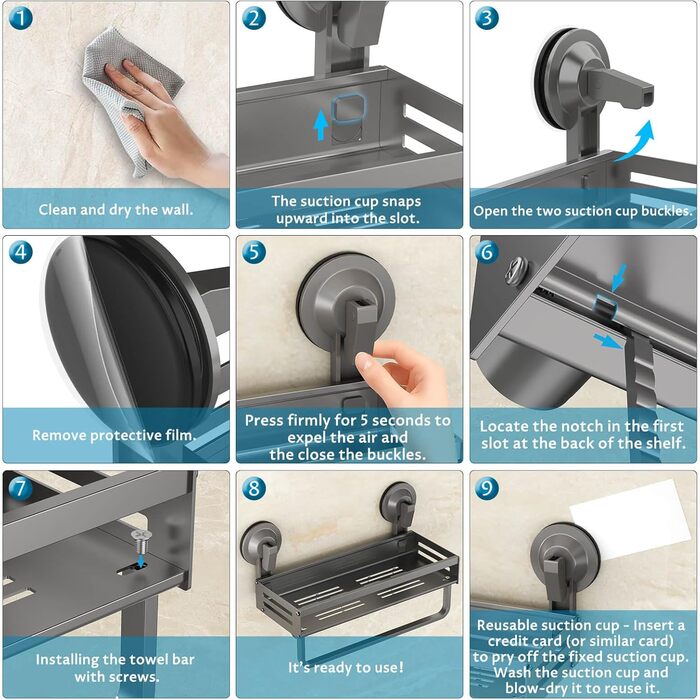 1
Clean and dry the wall.

2
The suction cup snaps upward into the slot.

3
Open the two suction cup buckles.

4
Remove protective film.

5
Press firmly for 5 seconds to expel the air and the close the buckles.

6
Locate the notch in the first slot at the back of the shelf.

7
Installing the towel bar with screws.

8
It's ready to use!

9
Reusable suction cup - Insert a credit card (or similar card) to pry off the fixed suction cup. Wash the suction cup and blow-dry it to reuse it.