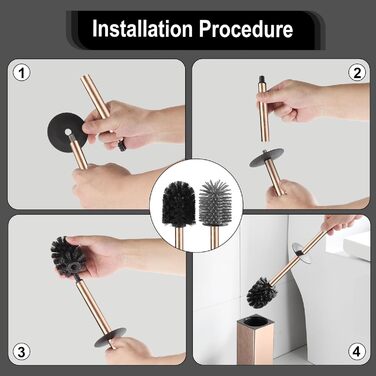 Installation Procedure

1

2

3

4