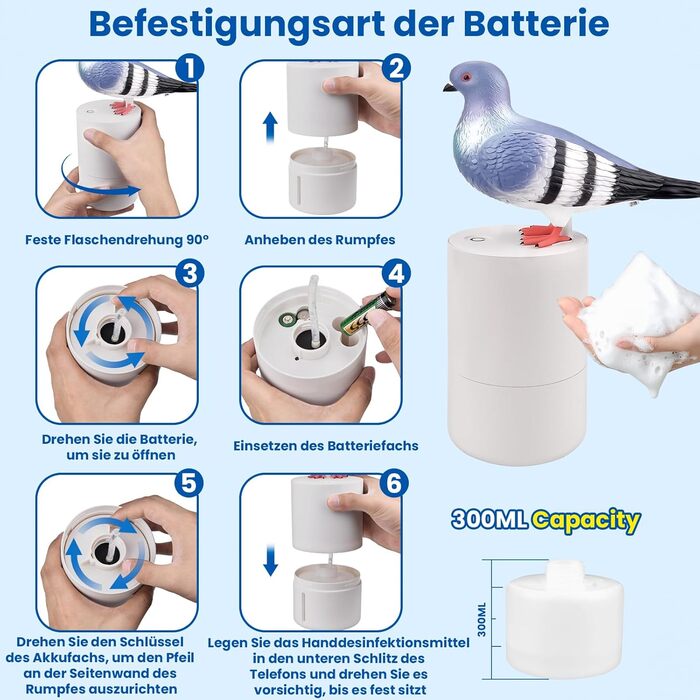 Befestigungsart der Batterie

1

Feste Flaschendrehung 90°

2

Anheben des Rumpfes

3

Drehen Sie die Batterie, um sie zu öffnen

4

Einsetzen des Batteriefachs

5

Drehen Sie den Schlüssel des Akkufachs, um den Pfeil an der Seitenwand des Rumpfes auszurichten

6

Legen Sie das Handdesinfektionsmittel in den unteren Schlitz des Telefons und drehen Sie es vorsichtig, bis es fest sitzt

300ML Capacity

300ML