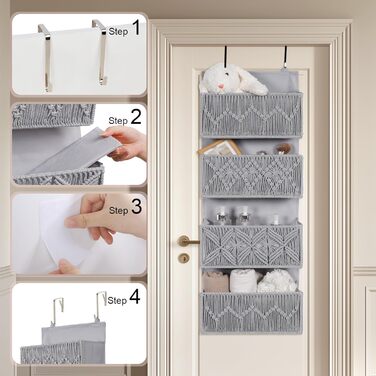 Step 1

Step 2

Step 3

Step 4