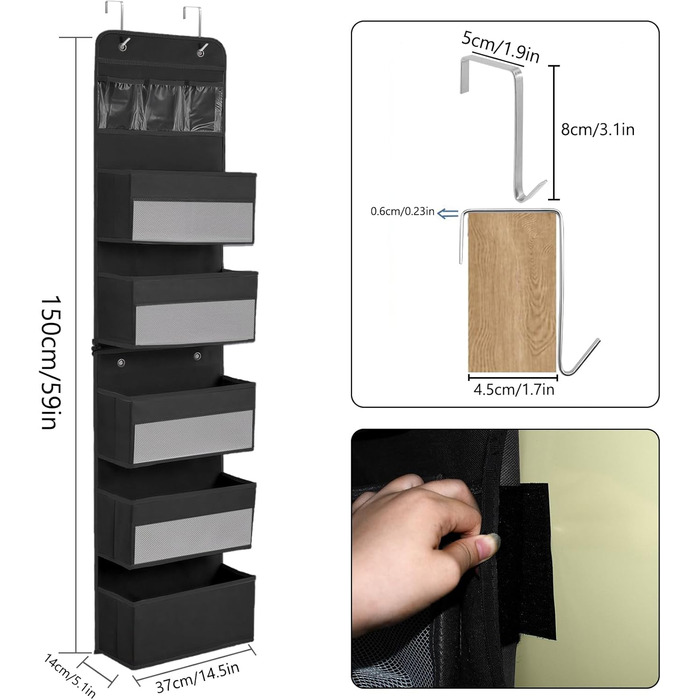 150cm/59in

14cm/5.1in

37cm/14.5in

5cm/1.9in

8cm/3.1in

0.6cm/0.23in

4.5cm/1.7in