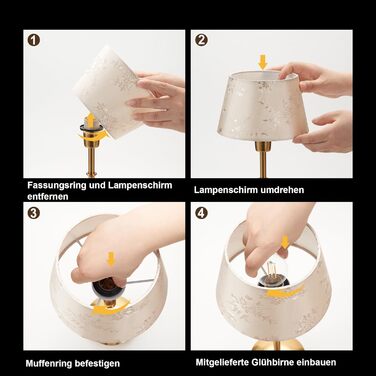 1

Fassungsring und Lampenschirm entfernen

2

Lampenschirm umdrehen

3

Muffenring befestigen

4

Mitgelieferte Glühbirne einbauen