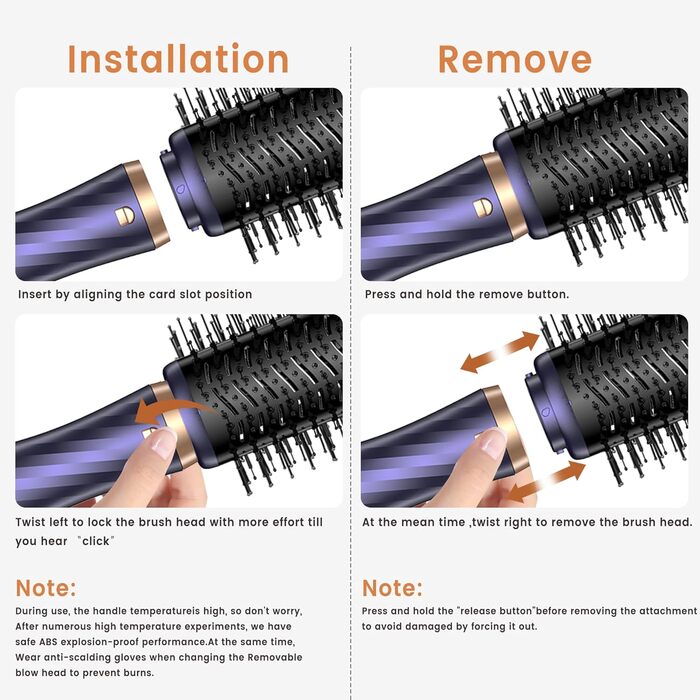 Installation

Insert by aligning the card slot position

Twist left to lock the brush head with more effort till you hear "click"

Note:

During use, the handle temperatureis high, so don't worry, After numerous high temperature experiments, we have safe ABS explosion-proof performance.At the same time, Wear anti-scalding gloves when changing the Removable blow head to prevent burns.

Remove

Press and hold the remove button.

At the mean time ,twist right to remove the brush head.

Note:

Press and hold the "release button"before removing the attachment to avoid damaged by forcing it out.