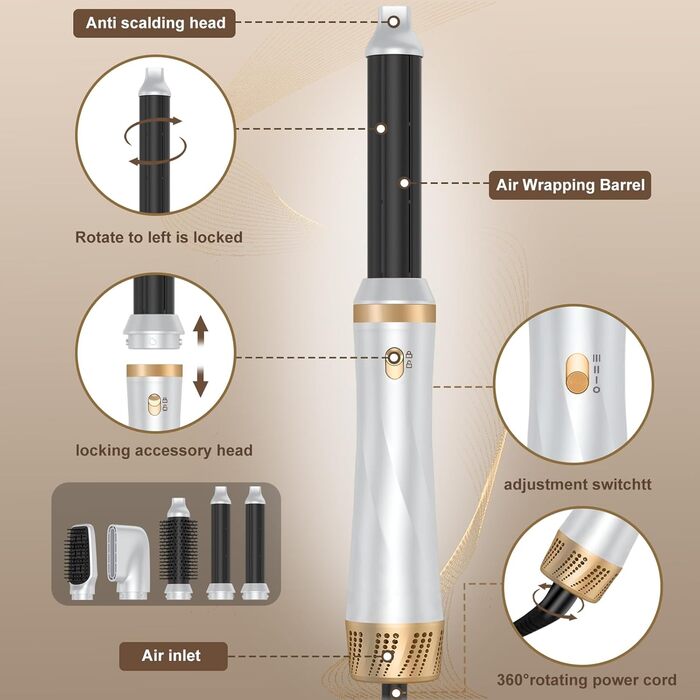 Anti scalding head

Rotate to left is locked

Air Wrapping Barrel

locking accessory head

adjustment switchtt

Air inlet

360°rotating power cord