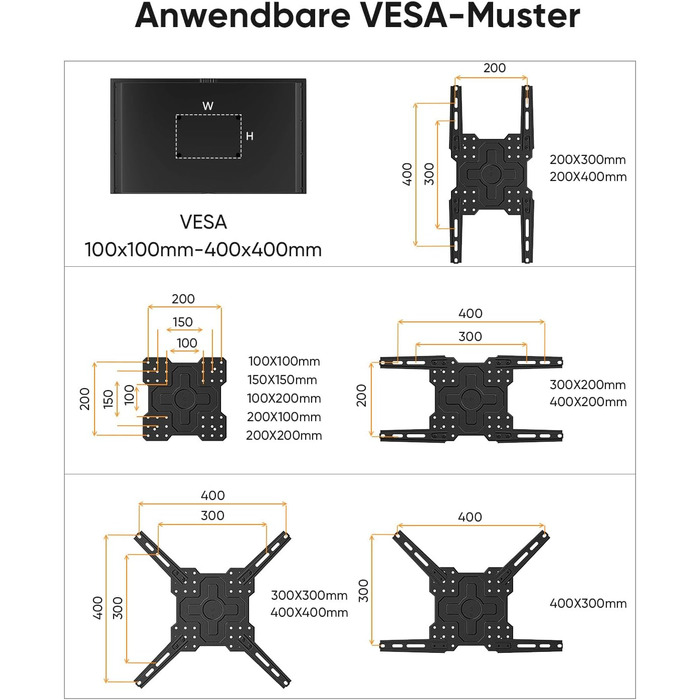 Anwendbare VESA-Muster

W
H

VESA
100x100mm-400x400mm

200
400
300
200X300mm
200X400mm

200
150
100
200
150
100
100X100mm
150X150mm
100X200mm
200X100mm
200X200mm

400
300
200
300X200mm
400X200mm

400
300
400
300
300X300mm
400X400mm

400
300
400X300mm