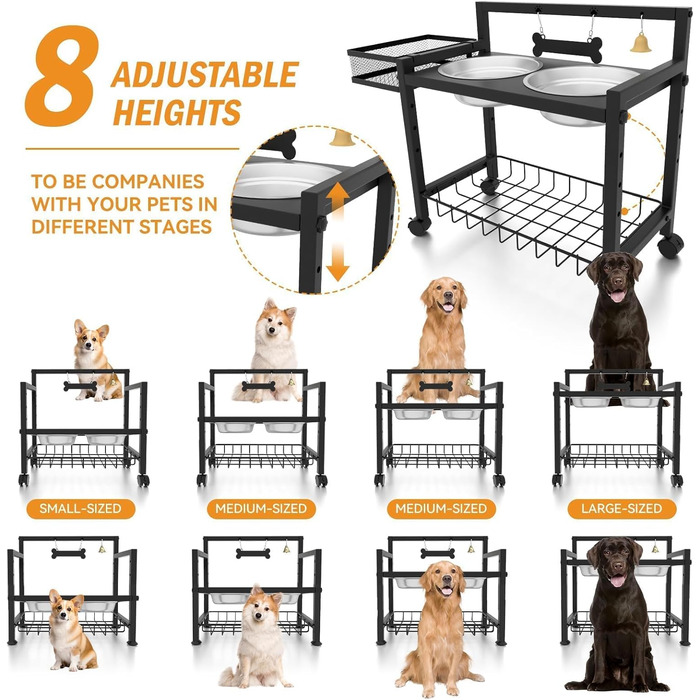 8 ADJUSTABLE HEIGHTS

TO BE COMPANIES WITH YOUR PETS IN DIFFERENT STAGES

SMALL-SIZED

MEDIUM-SIZED

MEDIUM-SIZED

LARGE-SIZED