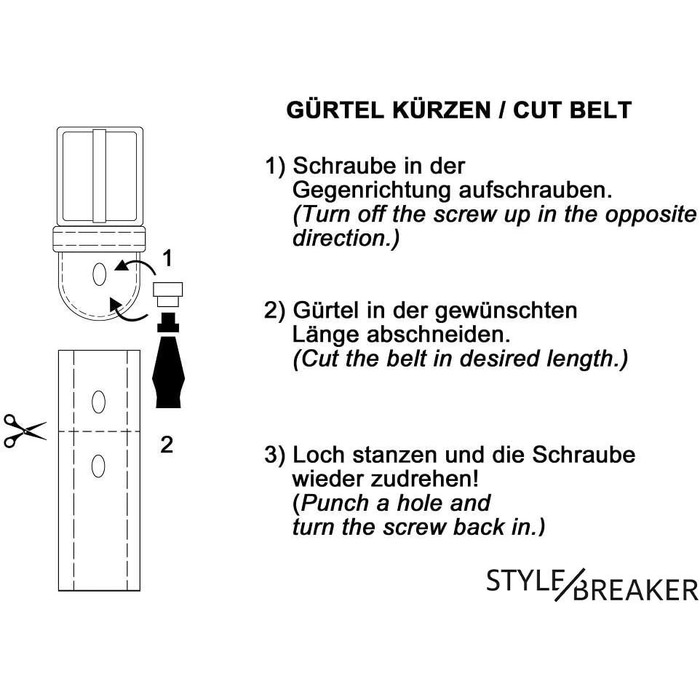 1

2

GÜRTEL KÜRZEN / CUT BELT

1) Schraube in der Gegenrichtung aufschrauben. (Turn off the screw up in the opposite direction.)

2) Gürtel in der gewünschten Länge abschneiden. (Cut the belt in desired length.)

3) Loch stanzen und die Schraube wieder zudrehen! (Punch a hole and turn the screw back in.)

STYLE/BREAKER