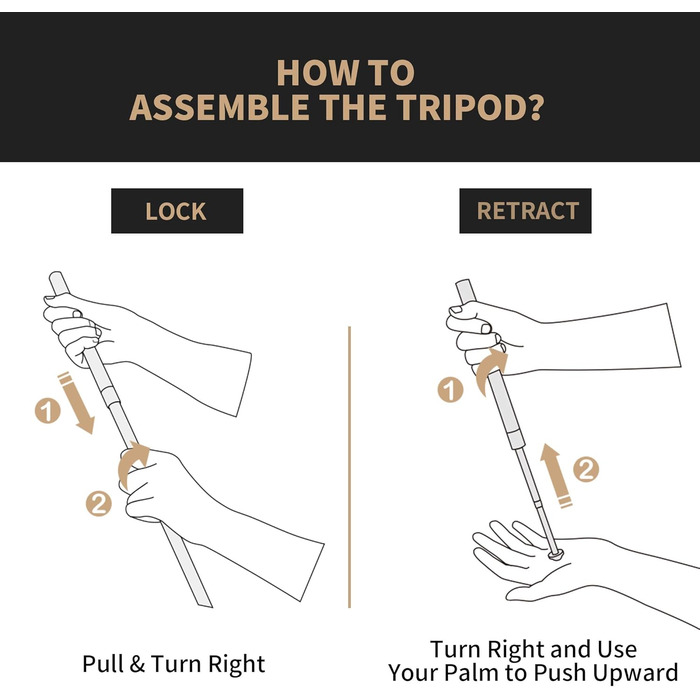 HOW TO
ASSEMBLE THE TRIPOD?

LOCK

1

2

Pull & Turn Right

RETRACT

1

2

Turn Right and Use
Your Palm to Push Upward