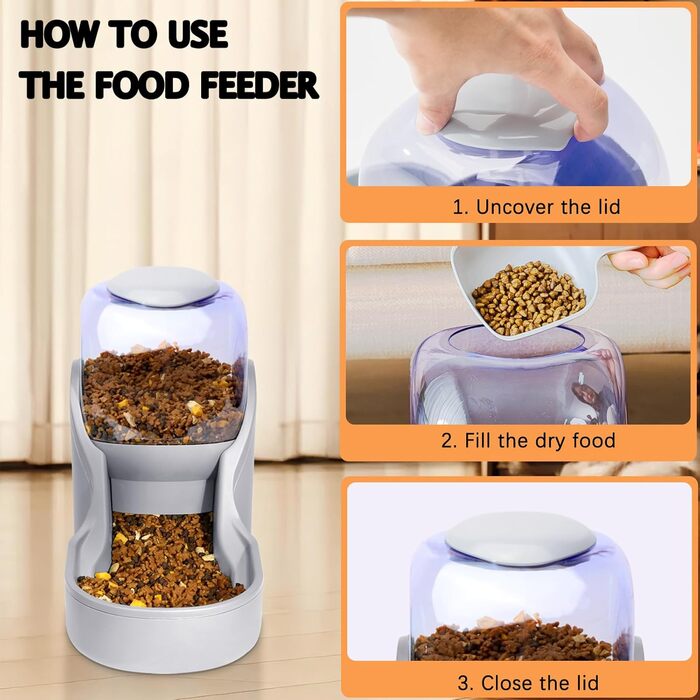 HOW TO USE
THE FOOD FEEDER

1. Uncover the lid

2. Fill the dry food

3. Close the lid