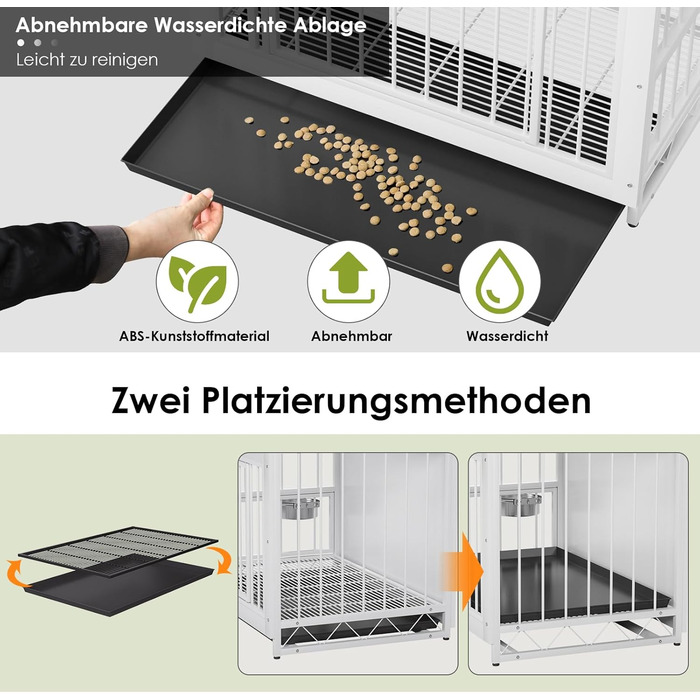 Abnehmbare Wasserdichte Ablage

Leicht zu reinigen

ABS-Kunststoffmaterial

Abnehmbar

Wasserdicht

Zwei Platzierungsmethoden