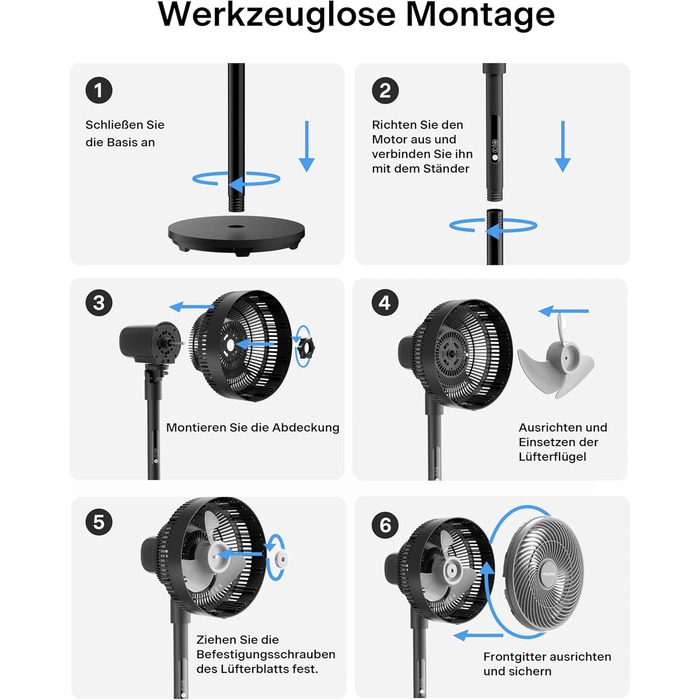 Werkzeuglose Montage

1
Schließen Sie die Basis an

2
Richten Sie den Motor aus und verbinden Sie ihn mit dem Ständer

3
Montieren Sie die Abdeckung

4
Ausrichten und Einsetzen der Lüfterflügel

5
Ziehen Sie die Befestigungsschrauben des Lüfterblatts fest.

6
Frontgitter ausrichten und sichern