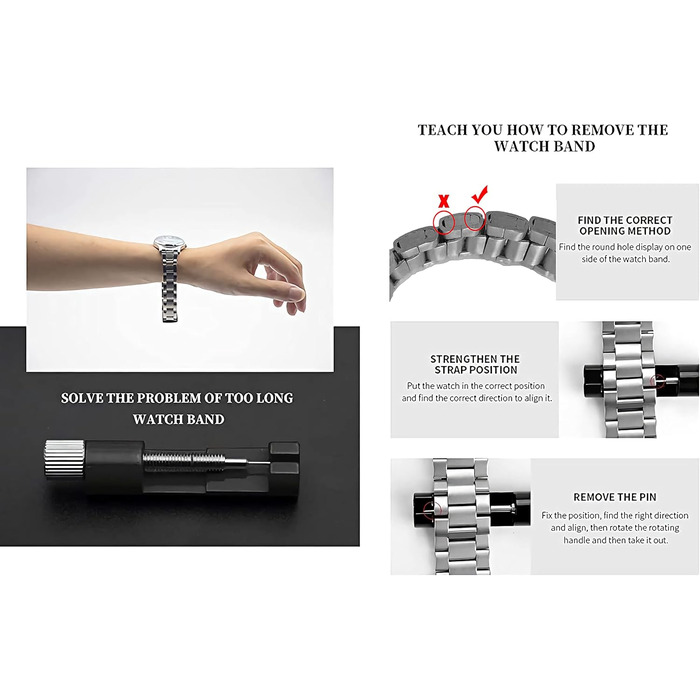 SOLVE THE PROBLEM OF TOO LONG WATCH BAND

TEACH YOU HOW TO REMOVE THE WATCH BAND

FIND THE CORRECT OPENING METHOD
Find the round hole display on one side of the watch band.

STRENGTHEN THE STRAP POSITION
Put the watch in the correct position and find the correct direction to align it.

REMOVE THE PIN
Fix the position, find the right direction and align, then rotate the rotating handle and then take it out.