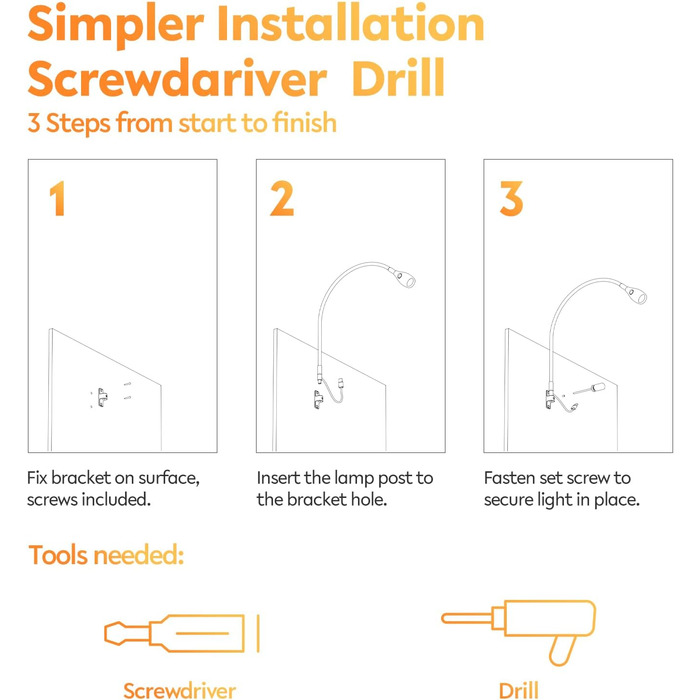 Simpler Installation
Screwdariver Drill
3 Steps from start to finish

1

Fix bracket on surface, screws included.

2

Insert the lamp post to the bracket hole.

3

Fasten set screw to secure light in place.

Tools needed:

Screwdriver

Drill