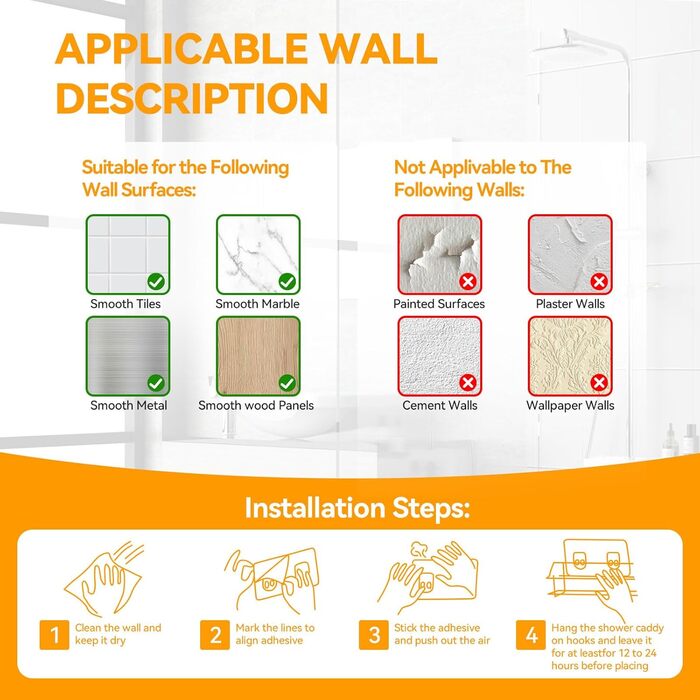 APPLICABLE WALL DESCRIPTION

Suitable for the Following Wall Surfaces:

Smooth Tiles

Smooth Marble

Smooth Metal

Smooth wood Panels

Not Applivable to The Following Walls:

Painted Surfaces

Plaster Walls

Cement Walls

Wallpaper Walls

Installation Steps:

1 Clean the wall and keep it dry

2 Mark the lines to align adhesive

3 Stick the adhesive and push out the air

4 Hang the shower caddy on hooks and leave it for at leastfor 12 to 24 hours before placing