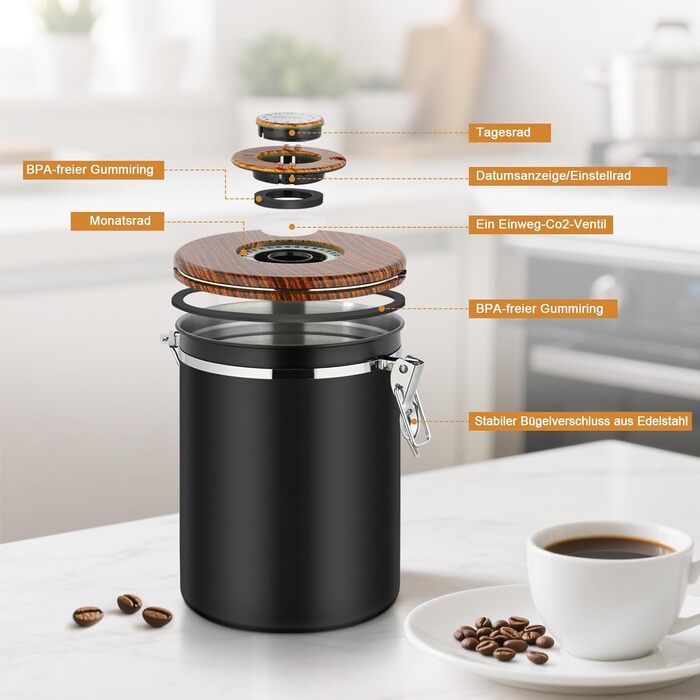 Tagesrad

BPA-freier Gummiring

Datumsanzeige/Einstellrad

Monatsrad

Ein Einweg-Co2-Ventil

BPA-freier Gummiring

Stabiler Bügelverschluss aus Edelstahl