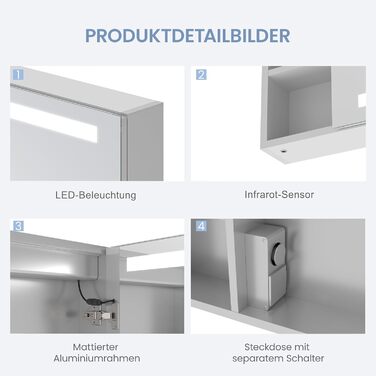 PRODUKTDETAILBILDER

1

LED-Beleuchtung

2

Infrarot-Sensor

3

Mattierter Aluminiumrahmen

4

Steckdose mit separatem Schalter