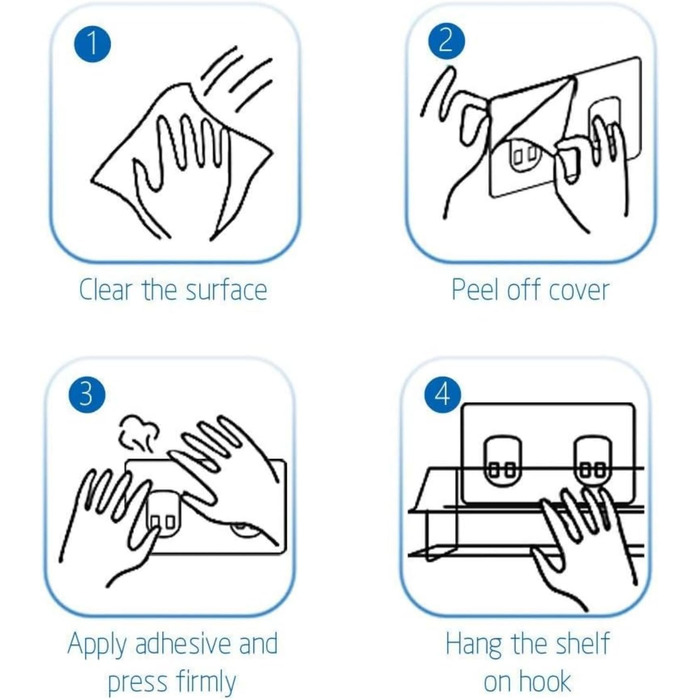 1

Clear the surface

2

Peel off cover

3

Apply adhesive and press firmly

4

Hang the shelf on hook