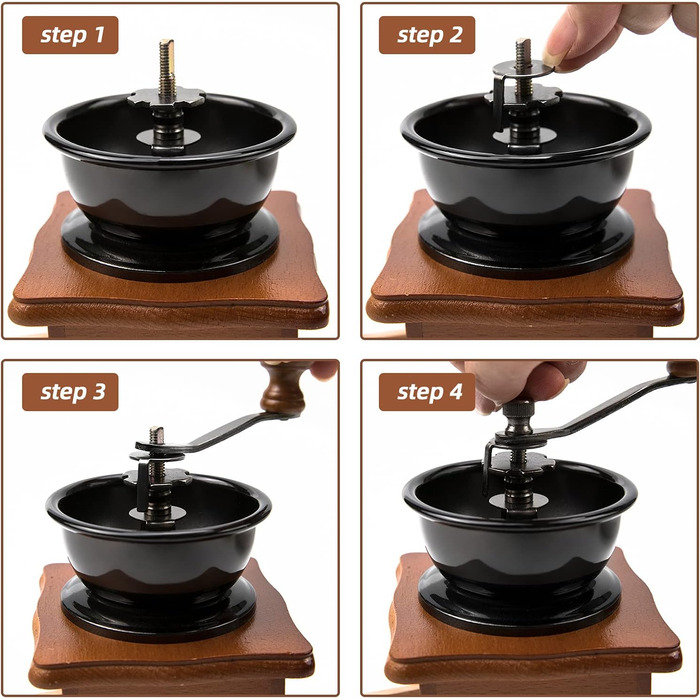 step 1

step 2

step 3

step 4