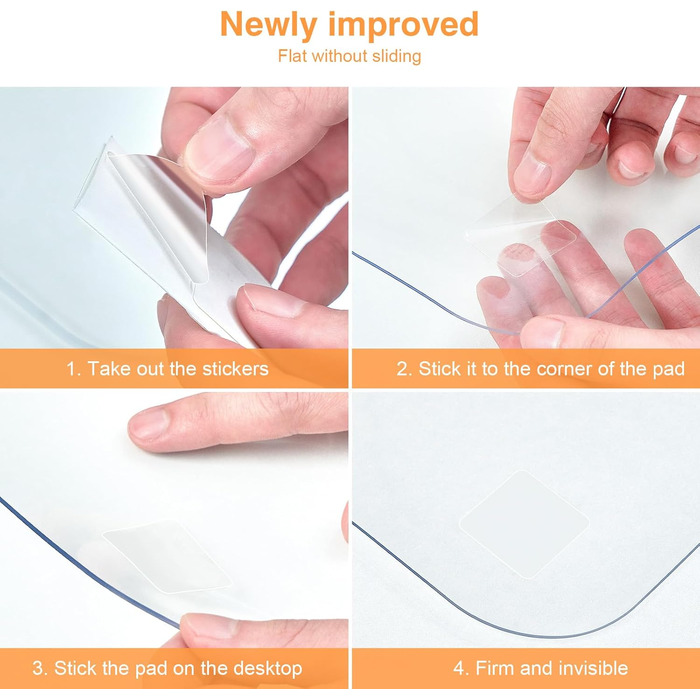 Newly improved
Flat without sliding

1. Take out the stickers

2. Stick it to the corner of the pad

3. Stick the pad on the desktop

4. Firm and invisible