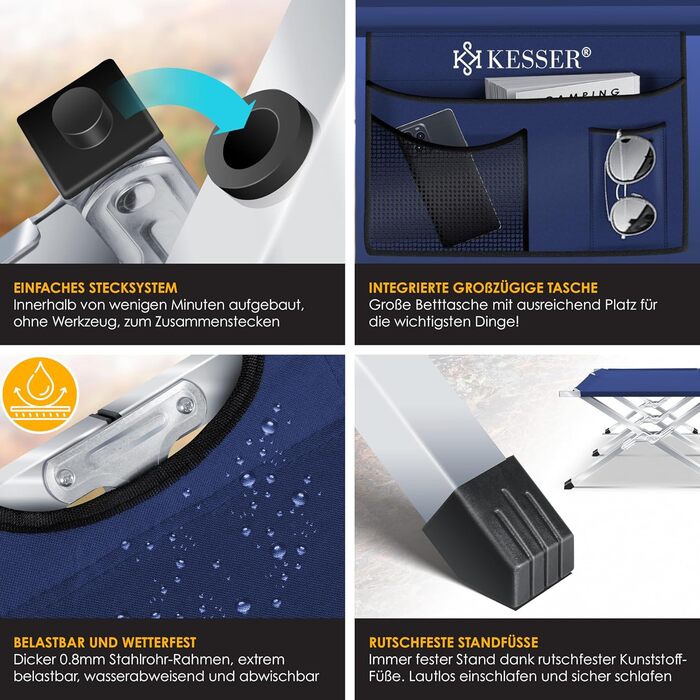 EINFACHES STECKSYSTEM
Innerhalb von wenigen Minuten aufgebaut, ohne Werkzeug, zum Zusammenstecken

KESSER®

CAMPING

INTEGRIERTE GROßZÜGIGE TASCHE
Große Betttasche mit ausreichend Platz für die wichtigsten Dinge!

BELASTBAR UND WETTERFEST
Dicker 0.8mm Stahlrohr-Rahmen, extrem belastbar, wasserabweisend und abwischbar

RUTSCHFESTE STANDFÜSSE
Immer fester Stand dank rutschfester Kunststoff-Füße. Lautlos einschlafen und sicher schlafen