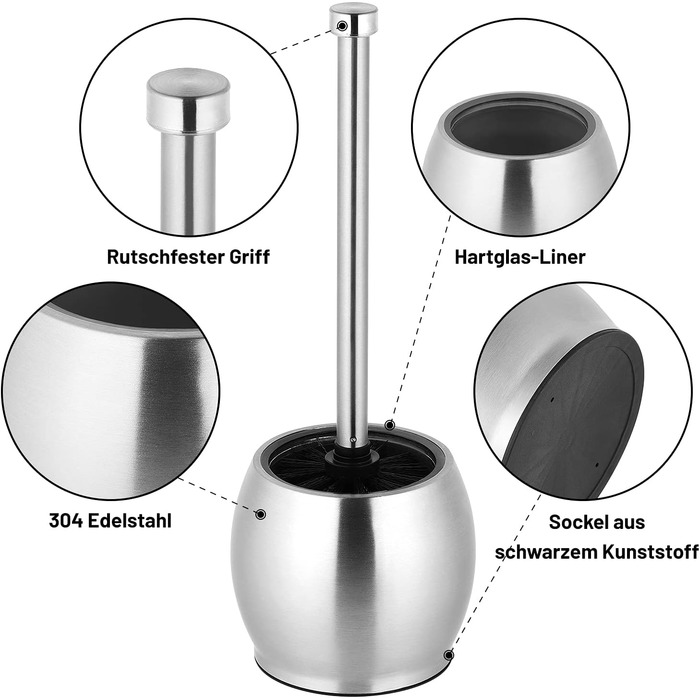 Rutschfester Griff

Hartglas-Liner

304 Edelstahl

Sockel aus schwarzem Kunststoff