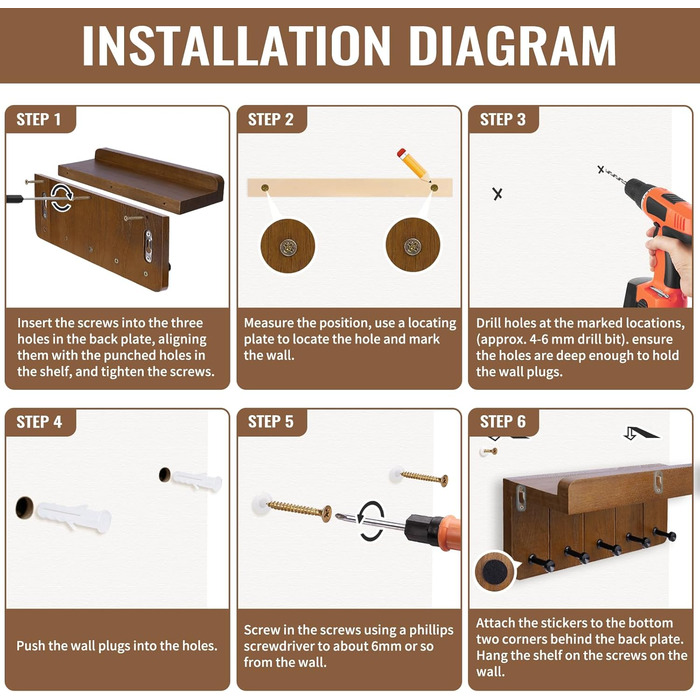 INSTALLATION DIAGRAM

STEP 1

Insert the screws into the three holes in the back plate, aligning them with the punched holes in the shelf, and tighten the screws.

STEP 2

Measure the position, use a locating plate to locate the hole and mark the wall.

STEP 3

Drill holes at the marked locations, (approx. 4-6 mm drill bit). ensure the holes are deep enough to hold the wall plugs.

STEP 4

Push the wall plugs into the holes.

STEP 5

Screw in the screws using a phillips screwdriver to about 6mm or so from the wall.

STEP 6

Attach the stickers to the bottom two corners behind the back plate. Hang the shelf on the screws on the wall.