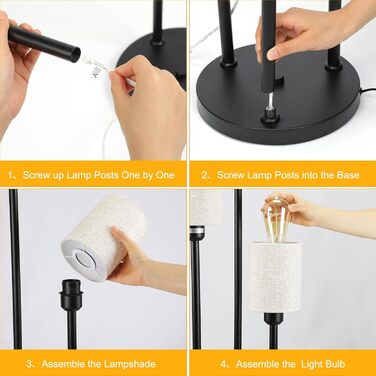 1、Screw up Lamp Posts One by One

2、Screw Lamp Posts into the Base

3、Assemble the Lampshade

4、Assemble the Light Bulb