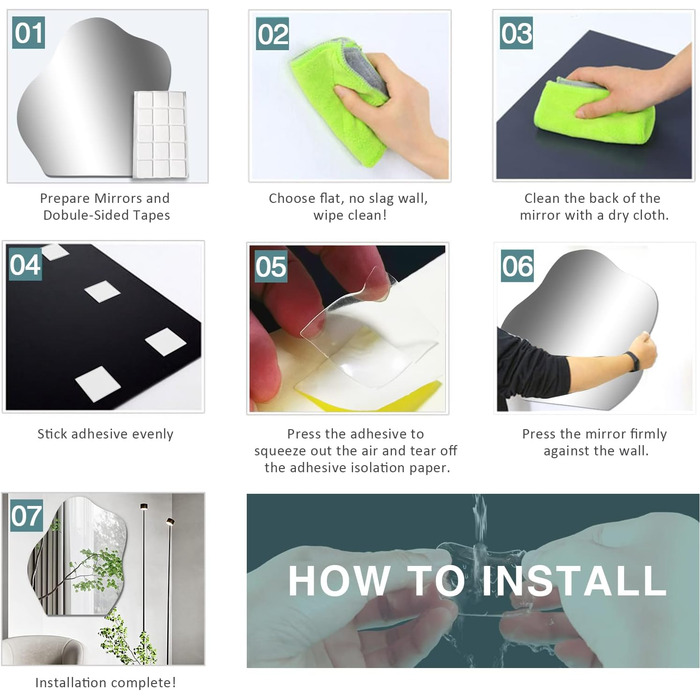 01

Prepare Mirrors and Dobule-Sided Tapes

02

Choose flat, no slag wall, wipe clean!

03

Clean the back of the mirror with a dry cloth.

04

Stick adhesive evenly

05

Press the adhesive to squeeze out the air and tear off the adhesive isolation paper.

06

Press the mirror firmly against the wall.

07

Installation complete!

HOW TO INSTALL