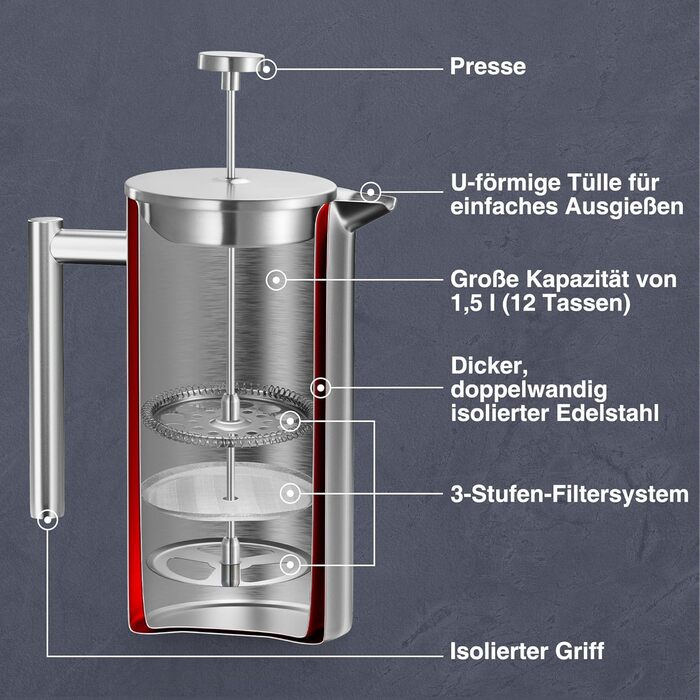 Presse

U-förmige Tülle für einfaches Ausgießen

Große Kapazität von 1,5 l (12 Tassen)

Dicker, doppelwandig isolierter Edelstahl

3-Stufen-Filtersystem

Isolierter Griff