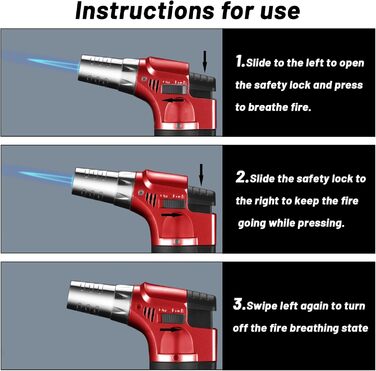 Instructions for use

1.Slide to the left to open the safety lock and press to breathe fire.

2.Slide the safety lock to the right to keep the fire going while pressing.

3.Swipe left again to turn off the fire breathing state